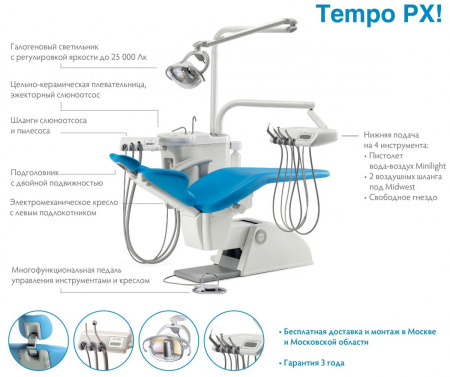 Tempo PX!

Галогеновый светильник с регулировкой яркости до 25 000 Лк

Цельно-керамическая плевательница, эжекторный слюноотсос

Шланги слюноотсоса и пылесоса

Подголовник с двойной подвижностью

Электромеханическое кресло с левым подлокотником

Многофункциональная педаль управления инструментами и креслом

Нижняя подача на 4 инструмента:
• Пистолет вода-воздух Minilight
• 2 воздушных шланга под Midwest
• Свободное гнездо

• Бесплатная доставка и монтаж в Москве и Московской области

• Гарантия 3 года